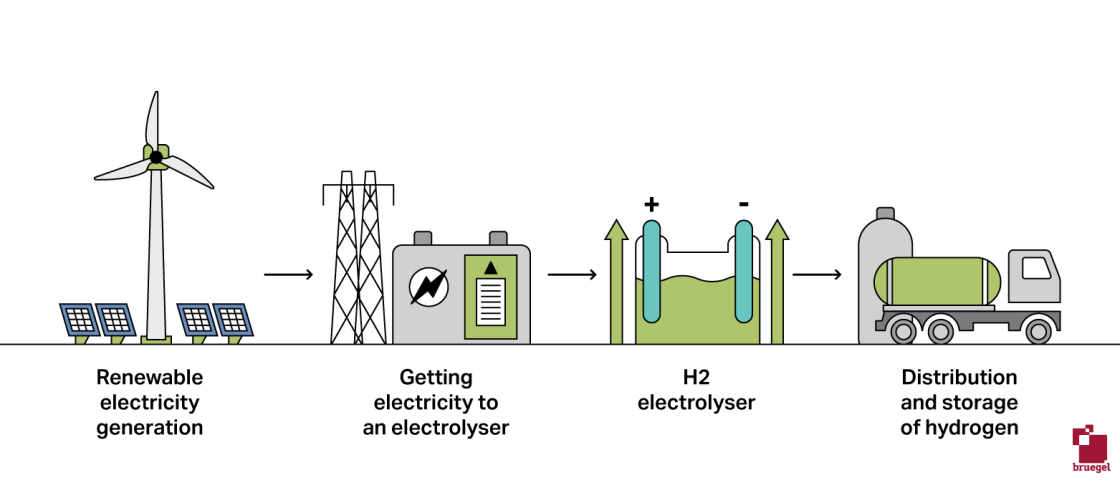 +
-

Renewable electricity generation

Getting electricity to an electrolyser

H2 electrolyser

Distribution and storage of hydrogen

bruegel